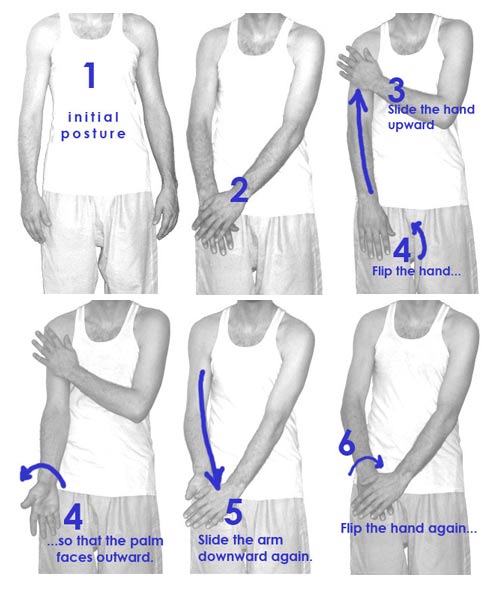 1

initial posture

2

3
Slide the hand upward

4
Flip the hand...

4
...so that the palm faces outward.

5
Slide the arm downward again.

6
Flip the hand again...